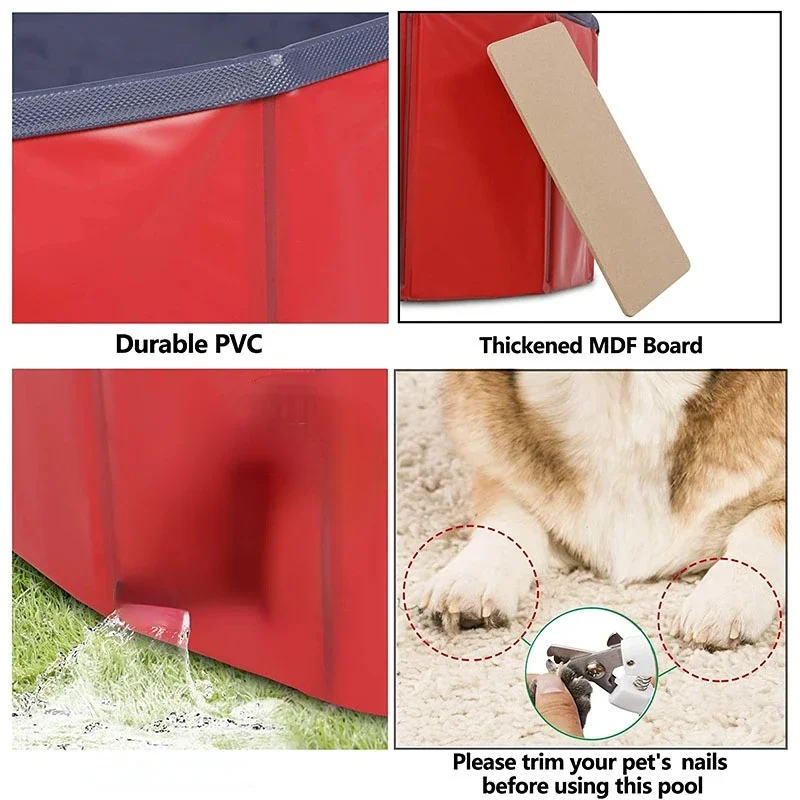 Durable PVC

Thickened MDF Board

Please trim your pet's nails before using this pool