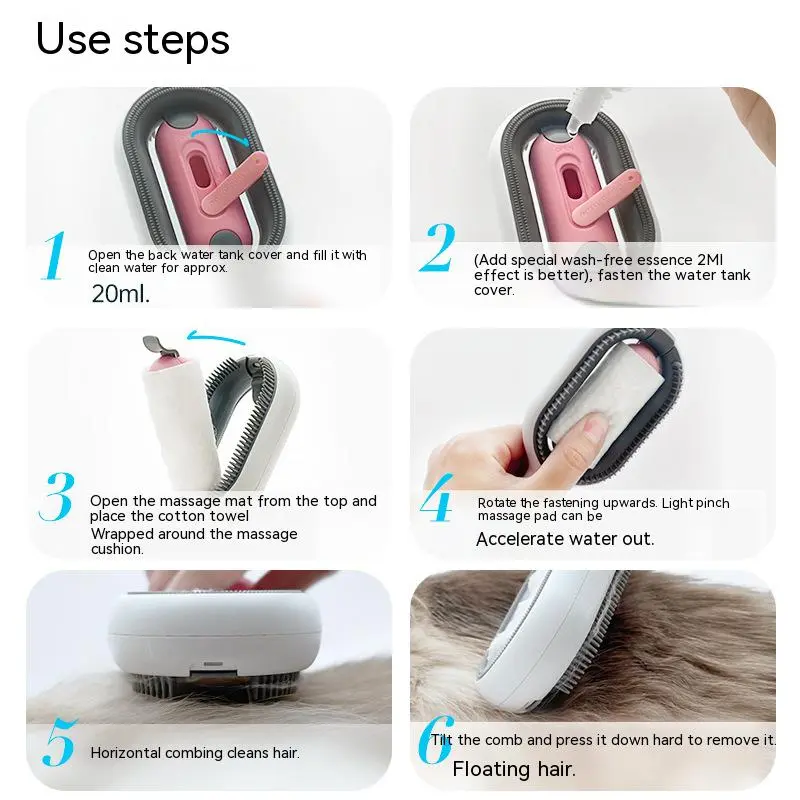 Use steps

1 Open the back water tank cover and fill it with clean water for approx.
20ml.

2 (Add special wash-free essence 2Ml effect is better), fasten the water tank cover.

3 Open the massage mat from the top and place the cotton towel
Wrapped around the massage cushion.

4 Rotate the fastening upwards. Light pinch massage pad can be
Accelerate water out.

5 Horizontal combing cleans hair.

6 Tilt the comb and press it down hard to remove it.
Floating hair.